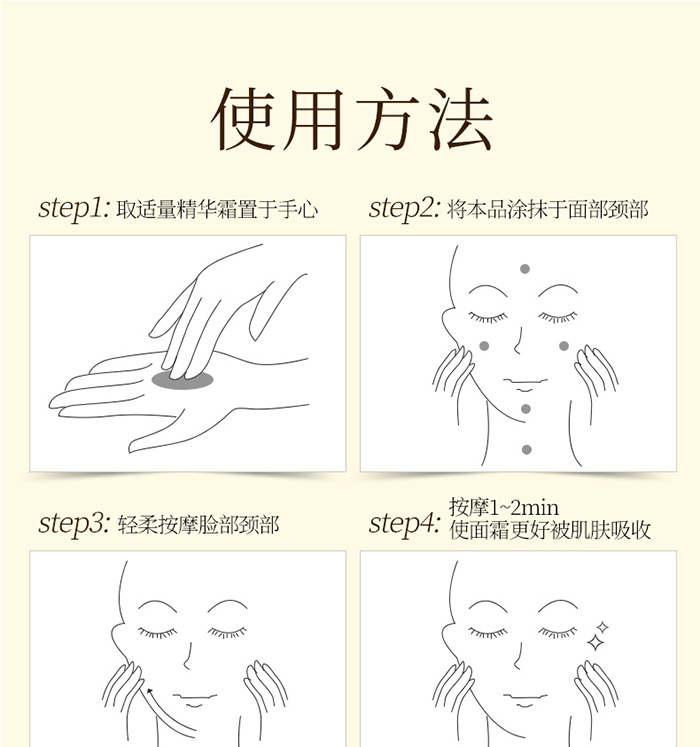 使用方法

step1: 取适量精华霜置于手心

step2: 将本品涂抹于面部颈部

step3: 轻柔按摩脸部颈部

step4: 按摩1~2min
使面霜更好被肌肤吸收